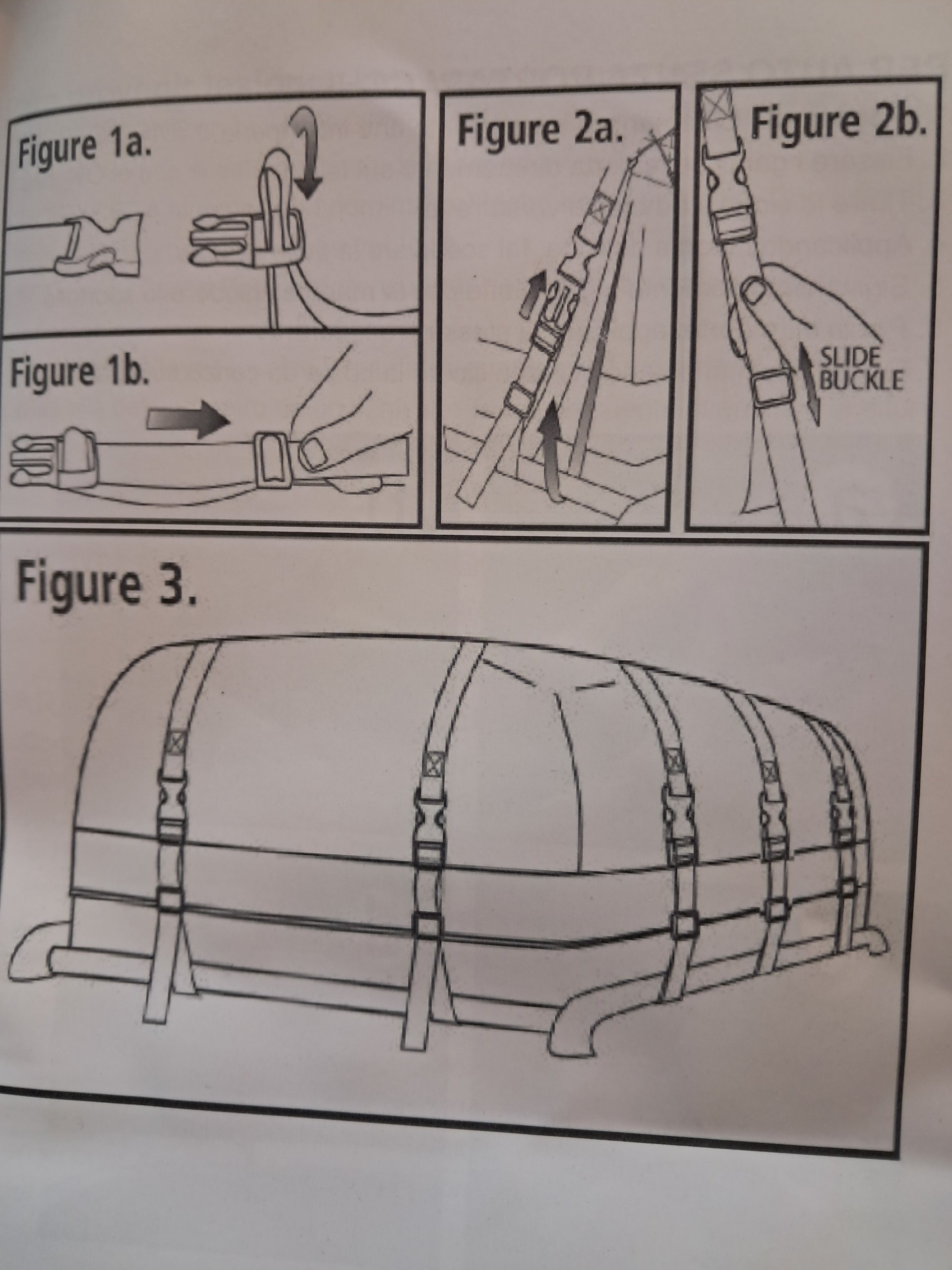 Figure 1a.

Figure 1b.

Figure 2a.

Figure 2b.

SLIDE BUCKLE

Figure 3.